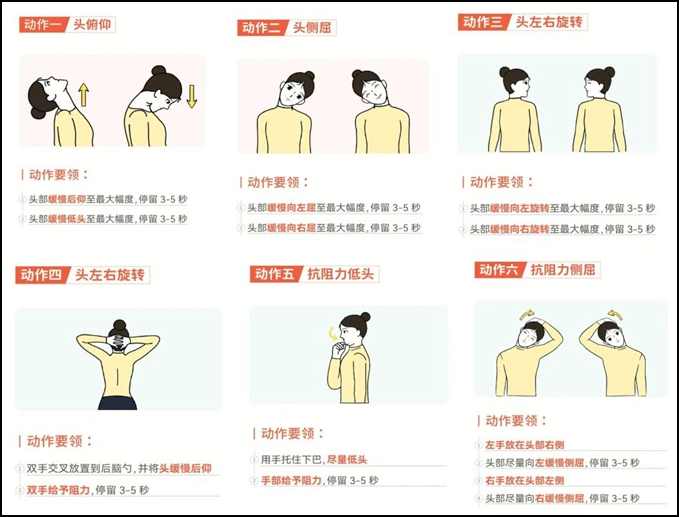 动作一 头俯仰

动作要领：

① 头部缓慢后仰至最大幅度，停留 3-5 秒
② 头部缓慢低头至最大幅度，停留 3-5 秒

动作二 头侧屈

动作要领：

① 头部缓慢向左屈至最大幅度，停留 3-5 秒
② 头部缓慢向右屈至最大幅度，停留 3-5 秒

动作三 头左右旋转

动作要领：

① 头部缓慢向左旋转至最大幅度，停留 3-5 秒
② 头部缓慢向右旋转至最大幅度，停留 3-5 秒

动作四 头左右旋转

动作要领：

① 双手交叉放置到后脑勺，并将头缓慢后仰
② 双手给予阻力，停留 3-5 秒

动作五 抗阻力低头

动作要领：

① 用手托住下巴，尽量低头
② 手部给予阻力，停留 3-5 秒

动作六 抗阻力侧屈

动作要领：

① 左手放在头部右侧
② 头部尽量向左缓慢侧屈，停留 3-5 秒
③ 右手放在头部左侧
④ 头部尽量向右缓慢侧屈，停留 3-5 秒